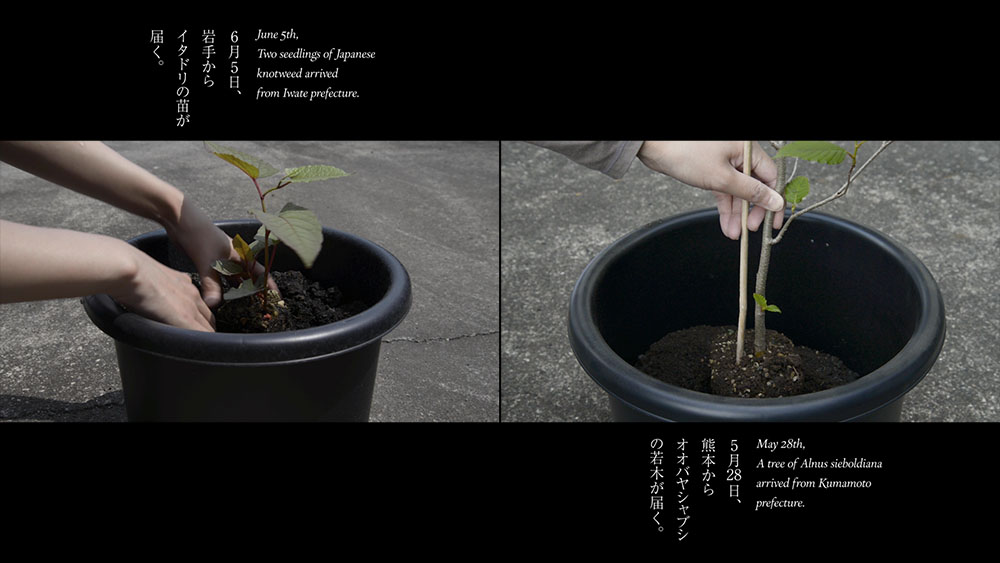 6月5日、
岩手から
イタドリの苗が
届く。

June 5th,
Two seedlings of Japanese knotweed arrived from Iwate prefecture.

5月28日、
熊本から
オオバヤシャブシ
の若木が届く。

May 28th,
A tree of Alnus sieboldiana arrived from Kumamoto prefecture.